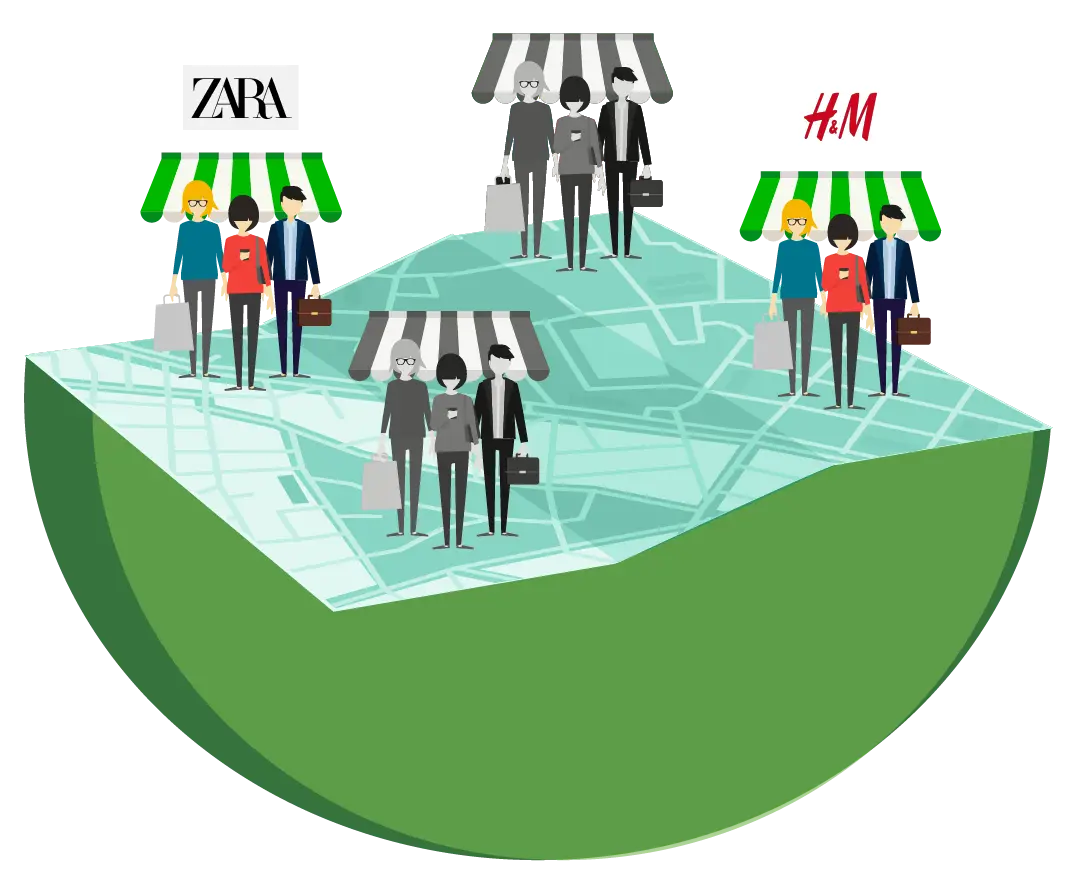 ZARA

H&M